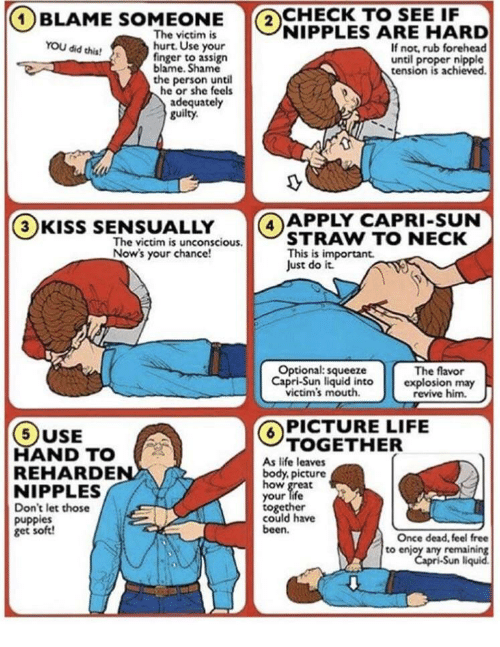 1 BLAME SOMEONE

YOU did this!

The victim is hurt. Use your finger to assign blame. Shame the person until he or she feels adequately guilty.

2 CHECK TO SEE IF NIPPLES ARE HARD

If not, rub forehead until proper nipple tension is achieved.

3 KISS SENSUALLY

The victim is unconscious. Now's your chance!

4 APPLY CAPRI-SUN STRAW TO NECK

This is important. Just do it.

Optional: squeeze Capri-Sun liquid into victim's mouth.

The flavor explosion may revive him.

5 USE HAND TO REHARDEN NIPPLES

Don't let those puppies get soft!

6 PICTURE LIFE TOGETHER

As life leaves body, picture how great your life together could have been.

Once dead, feel free to enjoy any remaining Capri-Sun liquid.