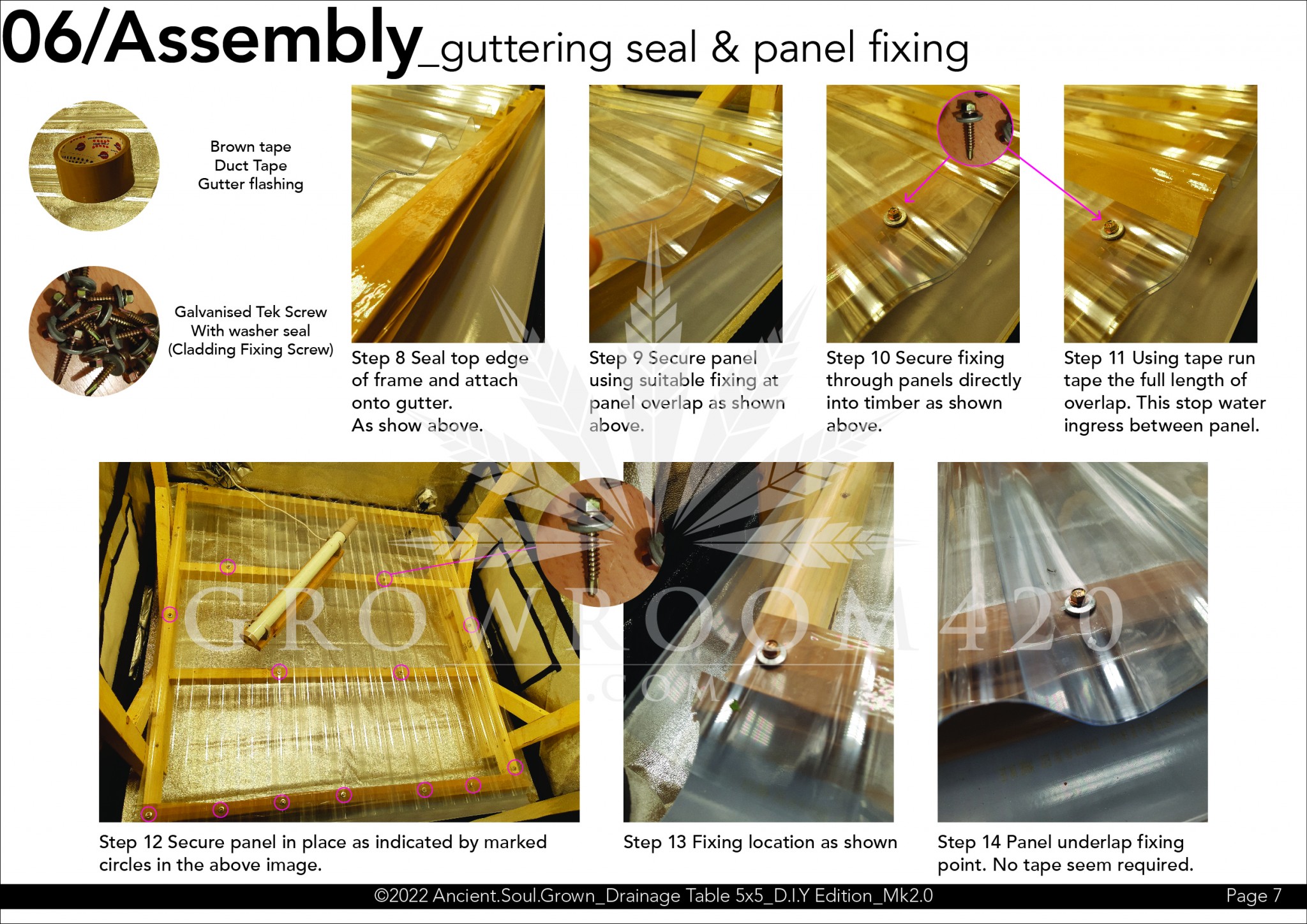 06/Assembly_guttering seal & panel fixing

Brown tape
Duct Tape
Gutter flashing

Galvanised Tek Screw
With washer seal
(Cladding Fixing Screw)

Step 8 Seal top edge of frame and attach onto gutter.
As show above.

Step 9 Secure panel using suitable fixing at panel overlap as shown above.

Step 10 Secure fixing through panels directly into timber as shown above.

Step 11 Using tape run tape the full length of overlap. This stop water ingress between panel.

GROWROOM420
.COM

Step 12 Secure panel in place as indicated by marked circles in the above image.

Step 13 Fixing location as shown

Step 14 Panel underlap fixing point. No tape seem required.

©2022 Ancient.Soul.Grown_Drainage Table 5x5_D.I.Y Edition_Mk2.0

Page 7