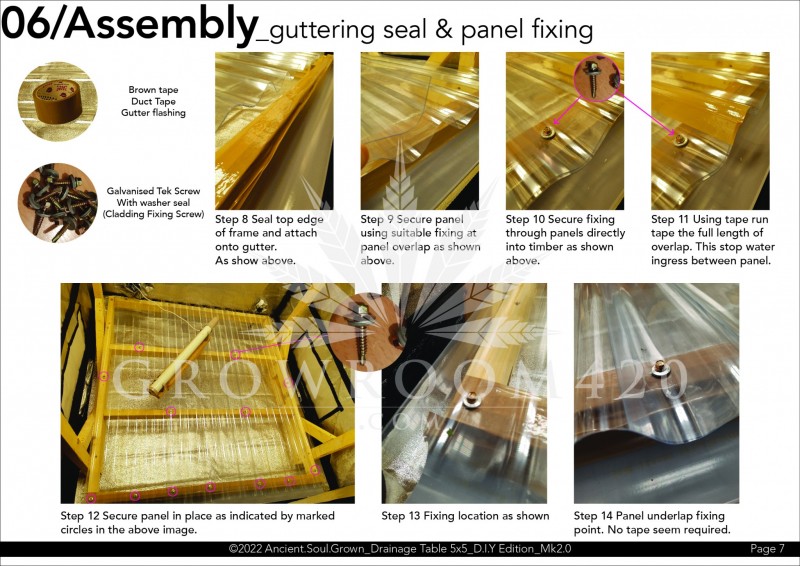 06/Assembly_guttering seal & panel fixing

Brown tape
Duct Tape
Gutter flashing

Galvanised Tek Screw
With washer seal
(Cladding Fixing Screw)

Step 8 Seal top edge of frame and attach onto gutter.
As show above.

Step 9 Secure panel using suitable fixing at panel overlap as shown above.

Step 10 Secure fixing through panels directly into timber as shown above.

Step 11 Using tape run tape the full length of overlap. This stop water ingress between panel.

GROWROOM420
.COM

Step 12 Secure panel in place as indicated by marked circles in the above image.

Step 13 Fixing location as shown

Step 14 Panel underlap fixing point. No tape seem required.

©2022 Ancient.Soul.Grown_Drainage Table 5x5_D.I.Y Edition_Mk2.0

Page 7