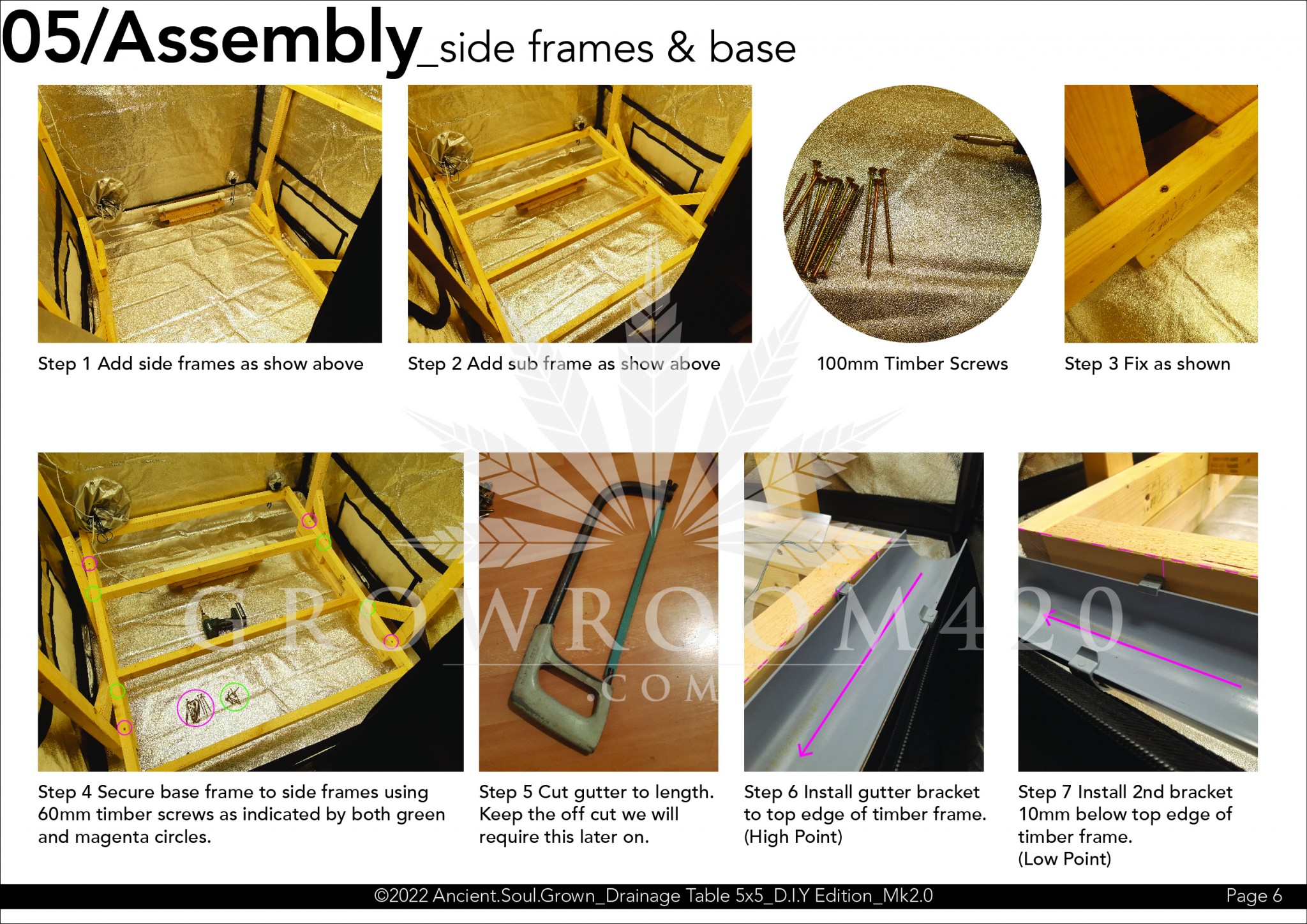 05/Assembly_side frames & base

Step 1 Add side frames as show above

Step 2 Add sub frame as show above

100mm Timber Screws

Step 3 Fix as shown

GROWROOM420
.COM

Step 4 Secure base frame to side frames using 60mm timber screws as indicated by both green and magenta circles.

Step 5 Cut gutter to length. Keep the off cut we will require this later on.

Step 6 Install gutter bracket to top edge of timber frame. (High Point)

Step 7 Install 2nd bracket 10mm below top edge of timber frame.
(Low Point)

©2022 Ancient.Soul.Grown_Drainage Table 5x5_D.I.Y Edition_Mk2.0

Page 6